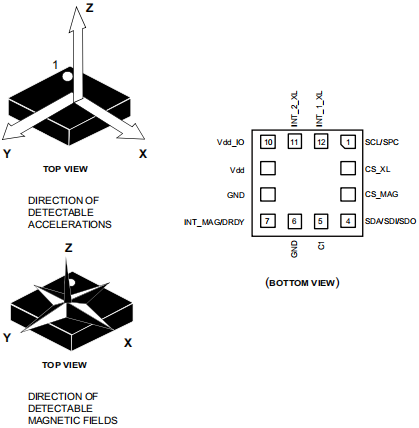 Z

1

Y

X

TOP VIEW

DIRECTION OF DETECTABLE ACCELERATIONS

Z

Y

X

TOP VIEW

DIRECTION OF DETECTABLE MAGNETIC FIELDS

INT_2_XL

INT_1_XL

Vdd_IO

10

11

12

1

SCL/SPC

Vdd

CS_XL

GND

CS_MAG

INT_MAG/DRDY

7

6

5

4

SDA/SDI/SDO

GND

C1

(BOTTOM VIEW)