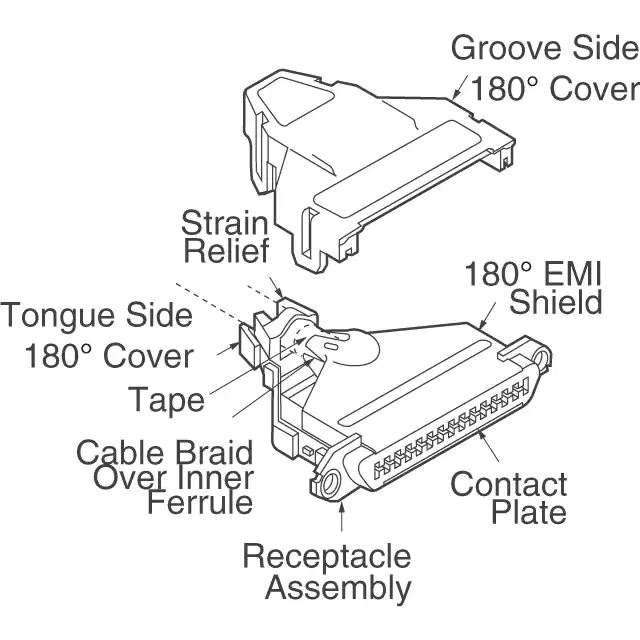 Groove Side
180° Cover

Strain
Relief

180° EMI
Shield

Tongue Side
180° Cover

Tape

Cable Braid
Over Inner
Ferrule

Contact
Plate

Receptacle
Assembly