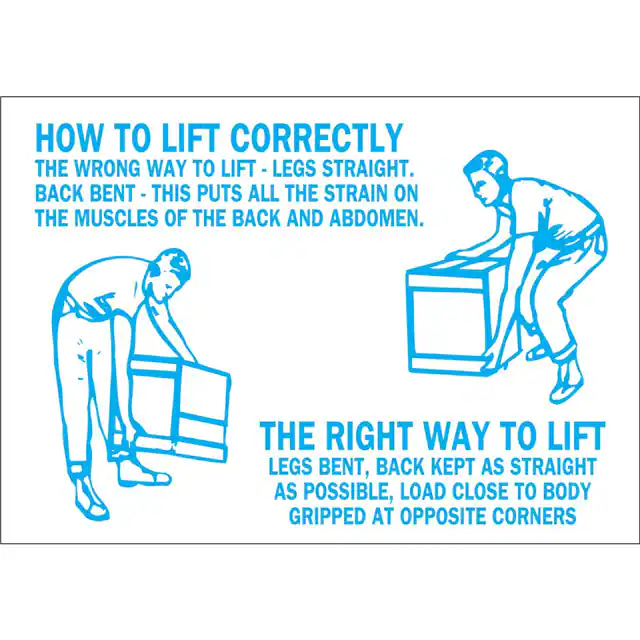 HOW TO LIFT CORRECTLY
THE WRONG WAY TO LIFT - LEGS STRAIGHT. BACK BENT - THIS PUTS ALL THE STRAIN ON THE MUSCLES OF THE BACK AND ABDOMEN.

THE RIGHT WAY TO LIFT
LEGS BENT, BACK KEPT AS STRAIGHT AS POSSIBLE, LOAD CLOSE TO BODY GRIPPED AT OPPOSITE CORNERS