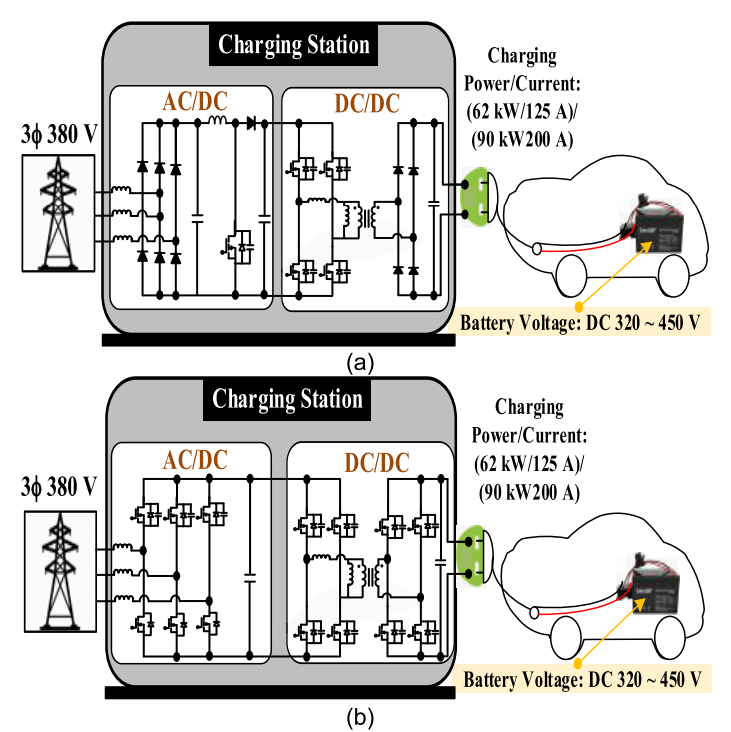 Charging Station

AC/DC

DC/DC

3ϕ 380 V

Charging Power/Current: (62 kW/125 A)/ (90 kW200 A)

Battery Voltage: DC 320 ~ 450 V

(a)

Charging Station

AC/DC

DC/DC

3ϕ 380 V

Charging Power/Current: (62 kW/125 A)/ (90 kW200 A)

Battery Voltage: DC 320 ~ 450 V

(b)